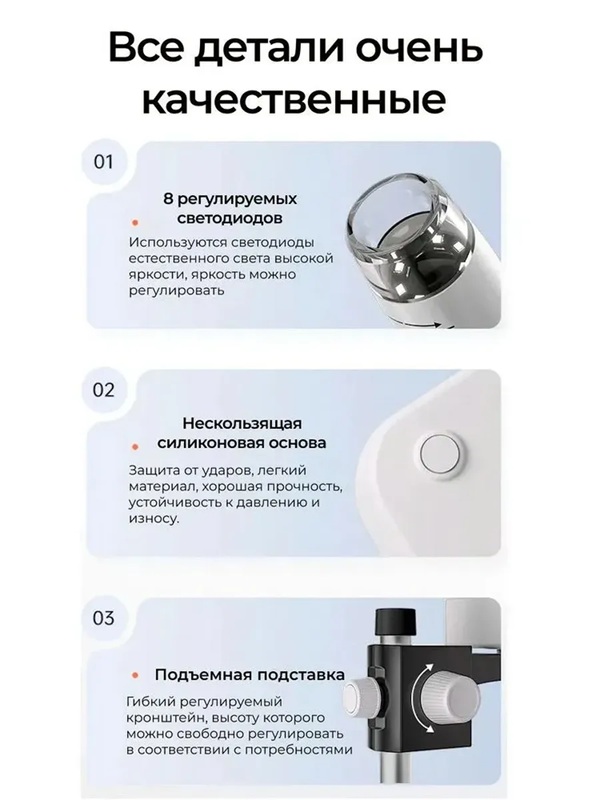 Все детали очень качественные

01

8 регулируемых светодиодов

Используются светодиоды естественного света высокой яркости, яркость можно регулировать

02

Нескользящая силиконовая основа

Защита от ударов, легкий материал, хорошая прочность, устойчивость к давлению и износу.

03

Подъемная подставка

Гибкий регулируемый кронштейн, высоту которого можно свободно регулировать в соответствии с потребностями